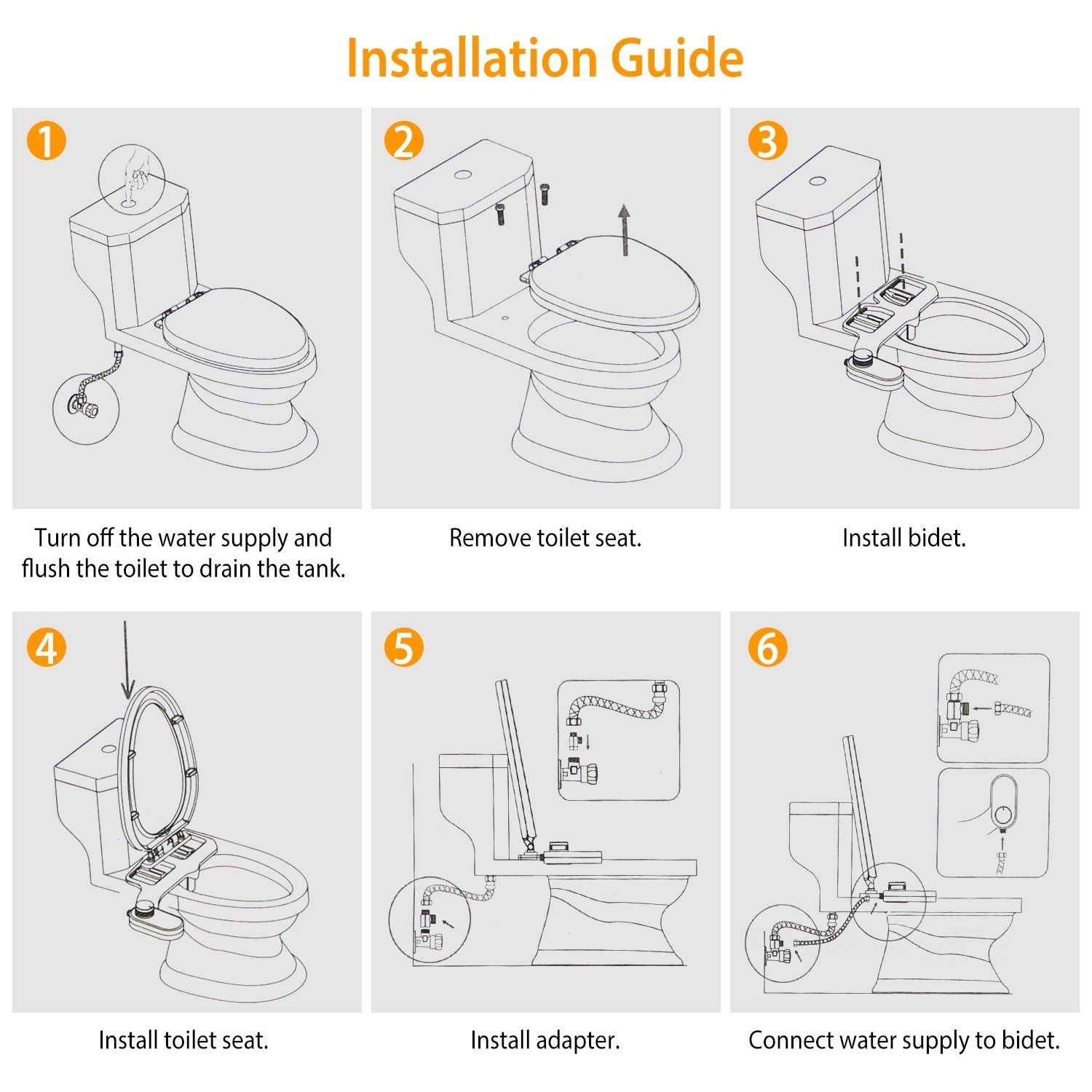 Installation Guide

1

Turn off the water supply and flush the toilet to drain the tank.

2

Remove toilet seat.

3

Install bidet.

4

Install toilet seat.

5

Install adapter.

6

Connect water supply to bidet.