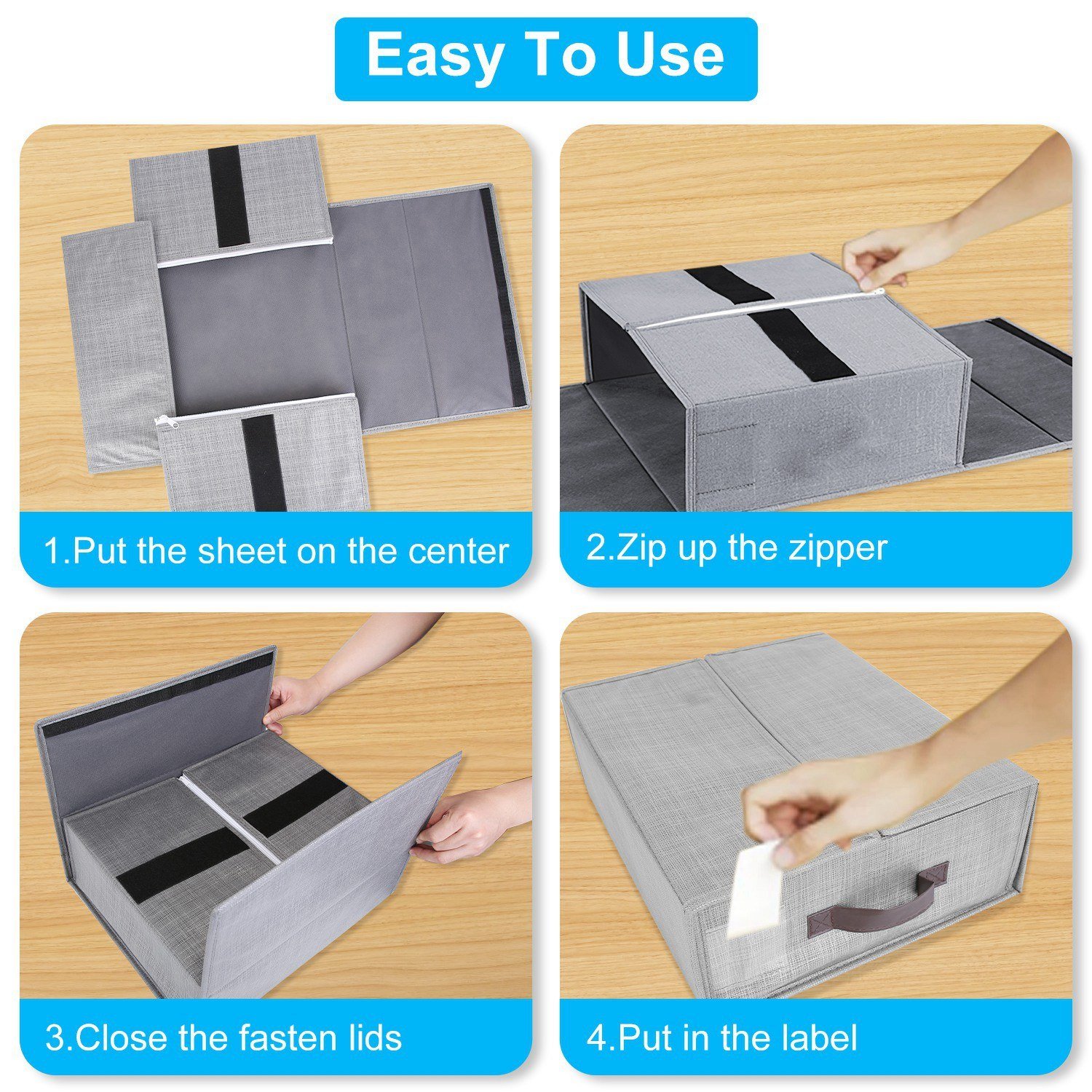 Easy To Use

1.Put the sheet on the center

2.Zip up the zipper

3.Close the fasten lids

4.Put in the label